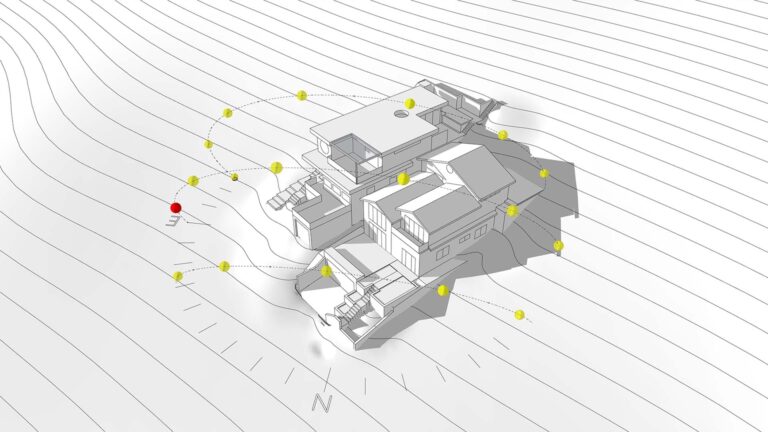 E

N